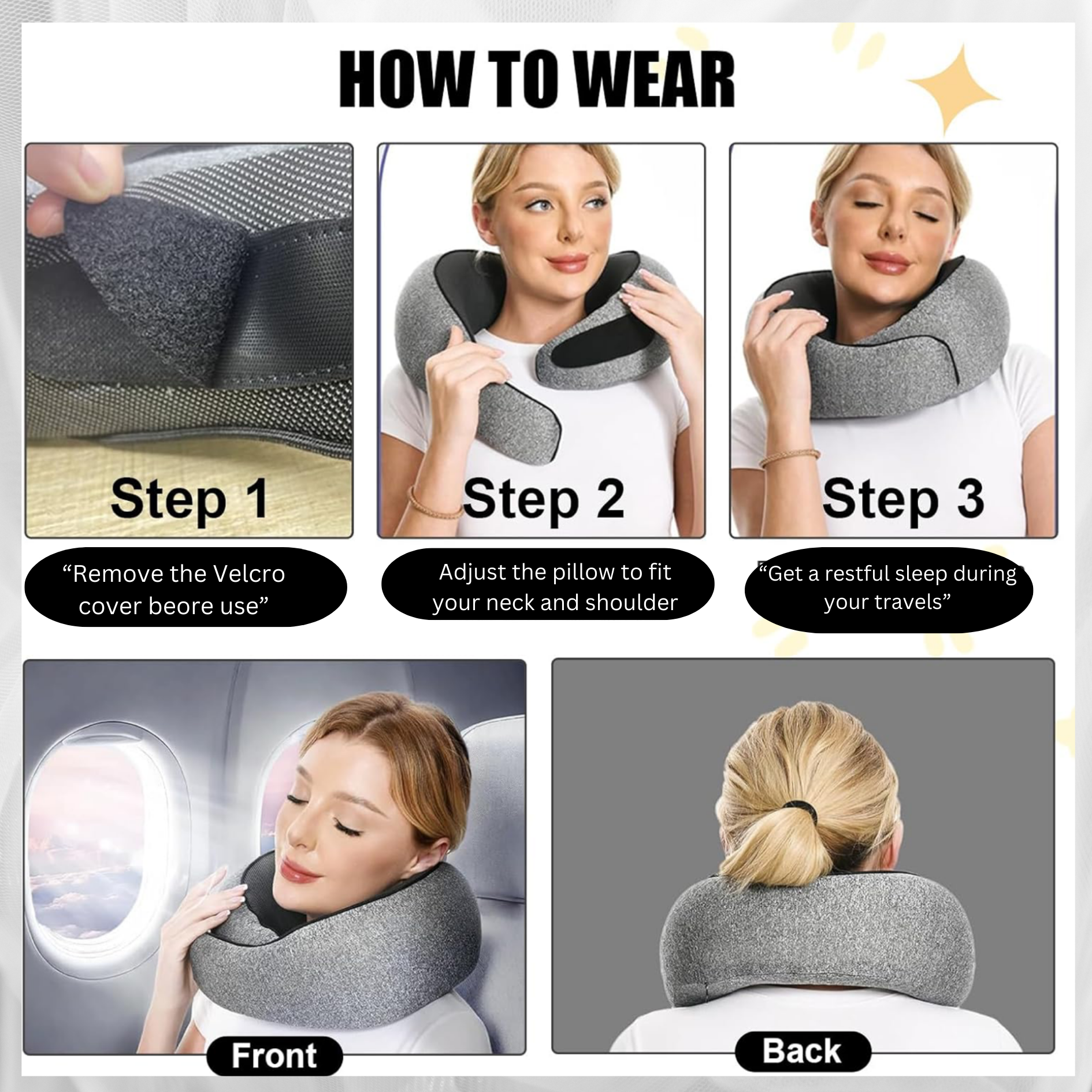 HOW TO WEAR

Step 1

Step 2

Step 3

“Remove the Velcro cover beore use”

Adjust the pillow to fit your neck and shoulder

“Get a restful sleep during your travels”

Front

Back